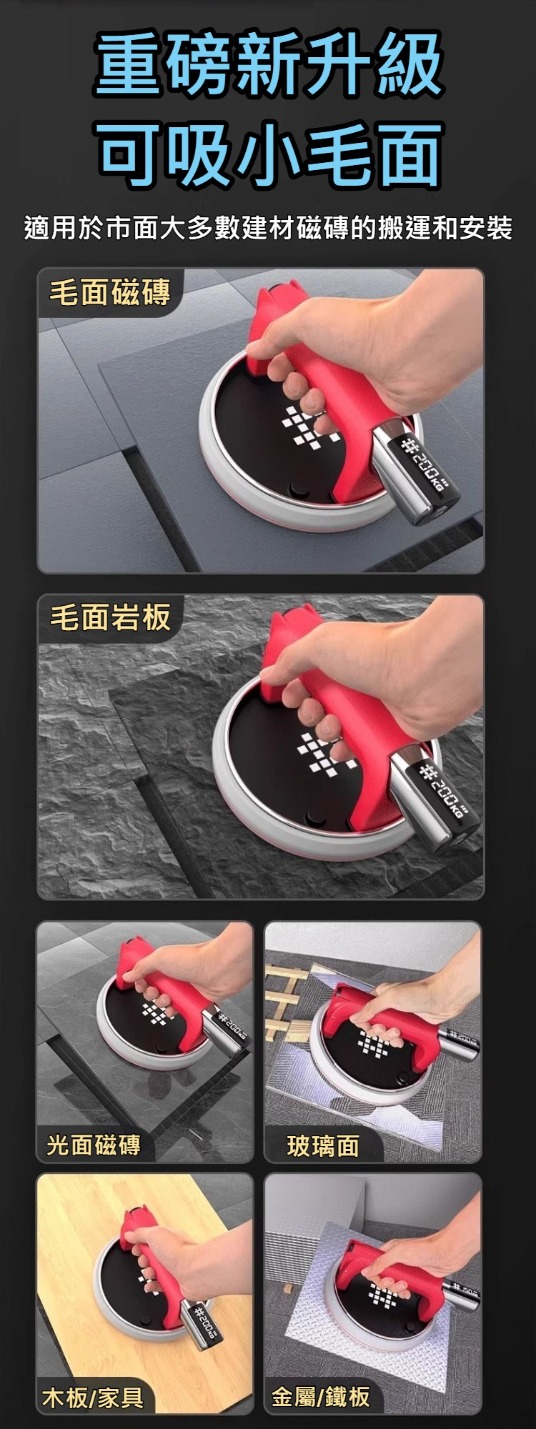 重磅新升級
可吸小毛面

適用於市面大多數建材磁磚的搬運和安裝

毛面磁磚

200KG

毛面岩板

200KG

光面磁磚

玻璃面

木板/家具

200KG

金屬/鐵板