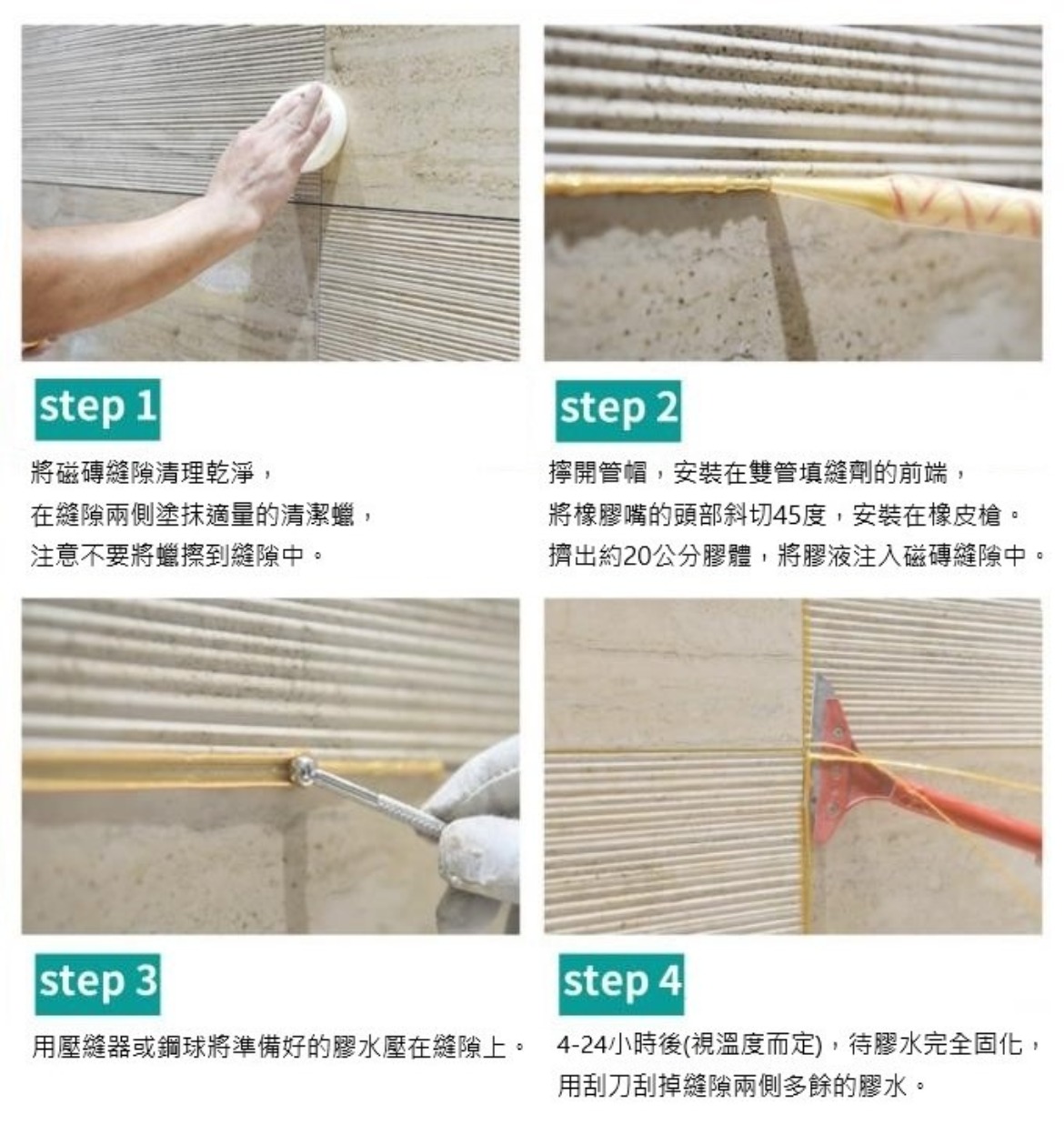 step 1

將磁磚縫隙清理乾淨，
在縫隙兩側塗抹適量的清潔蠟，
注意不要將蠟擦到縫隙中。

step 2

擰開管帽，安裝在雙管填縫劑的前端，
將橡膠嘴的頭部斜切45度，安裝在橡皮槍。
擠出約20公分膠體，將膠液注入磁磚縫隙中。

step 3

用壓縫器或鋼球將準備好的膠水壓在縫隙上。

step 4

4-24小時後(視溫度而定)，待膠水完全固化，
用刮刀刮掉縫隙兩側多餘的膠水。